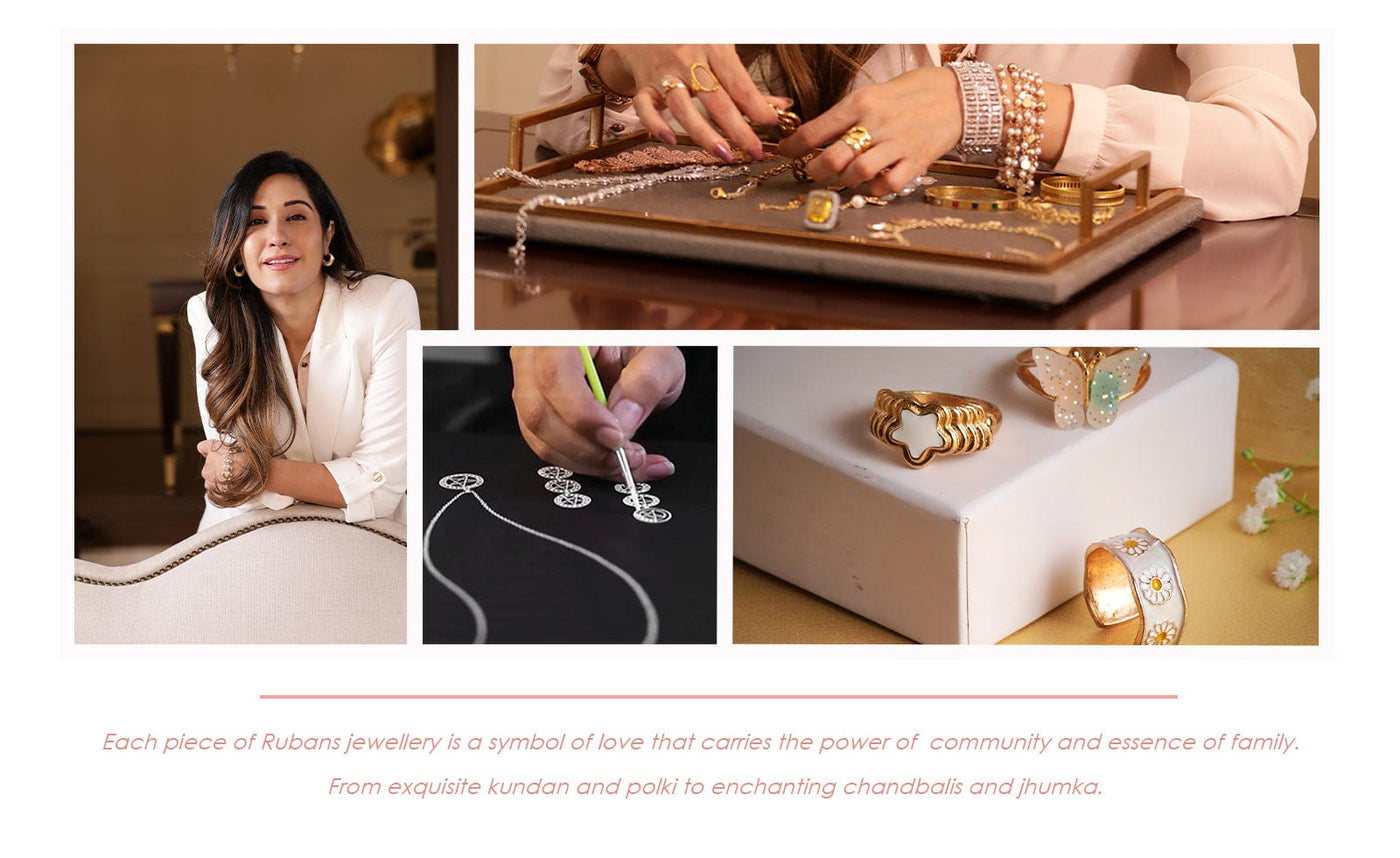 Each piece of Rubans jewellery is a symbol of love that carries the power of community and essence of family.

From exquisite kundan and polki to enchanting chandbalis and jhumka.